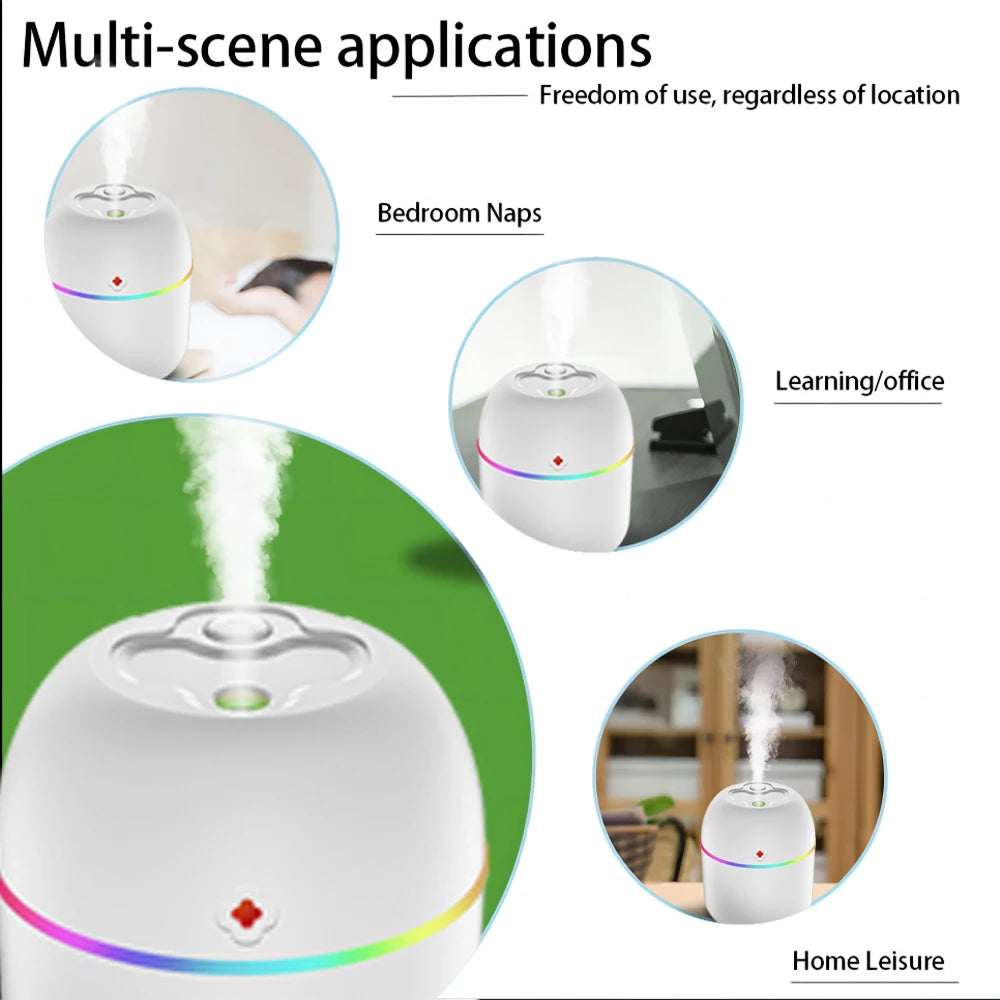 Multi-scene applications

Freedom of use, regardless of location

Bedroom Naps

Learning/office

Home Leisure