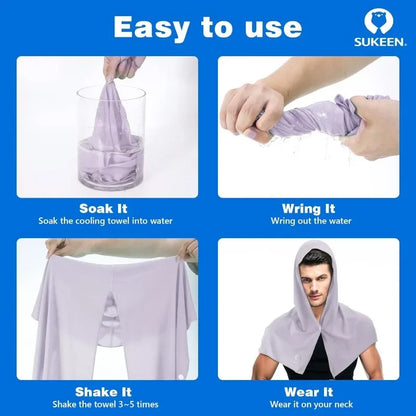 Easy to use

SUKEEN.

Soak It
Soak the cooling towel into water

Wring It
Wring out the water

Shake It
Shake the towel 3~5 times

Wear It
Wear it on your neck